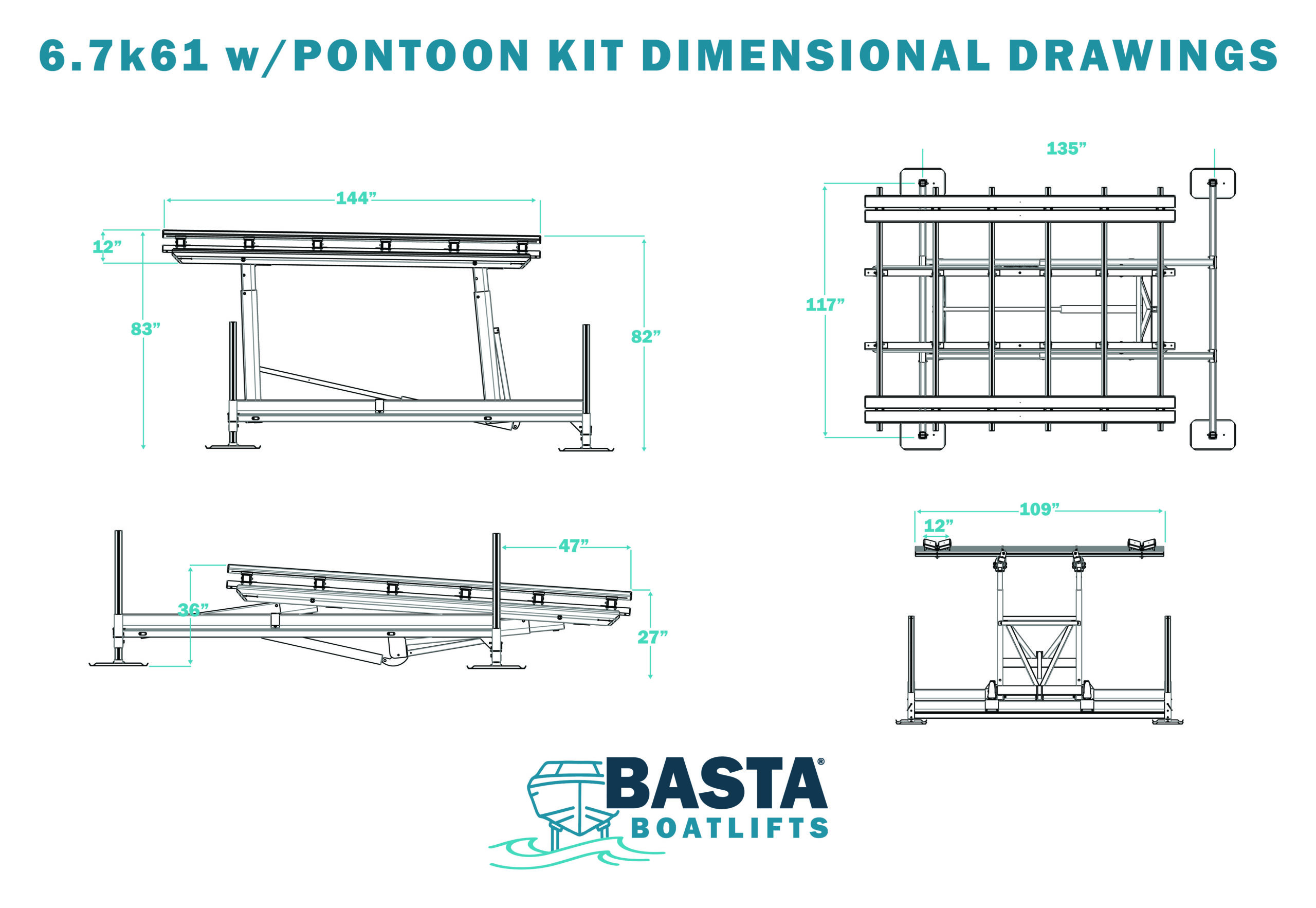 6.7k61 w/PONTOON KIT DIMENSIONAL DRAWINGS

144”
12”
83”
82”

135”
117”

47”
36”
27”

109”
12”

BASTA®
BOATLIFTS